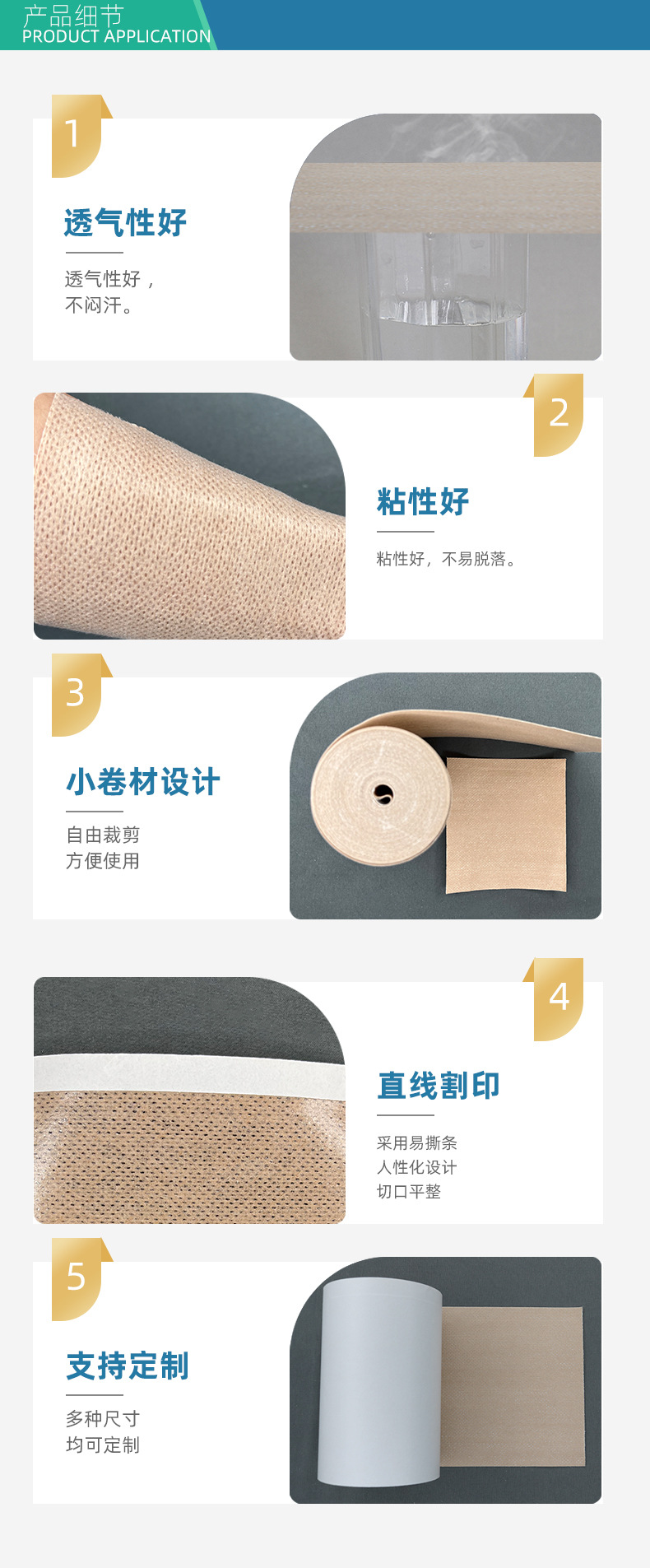 产品细节
PRODUCT APPLICATION

1

透气性好

透气性好，
不闷汗。

2

粘性好

粘性好，不易脱落。

3

小卷材设计

自由裁剪
方便使用

4

直线割印

采用易撕条
人性化设计
切口平整

5

支持定制

多种尺寸
均可定制