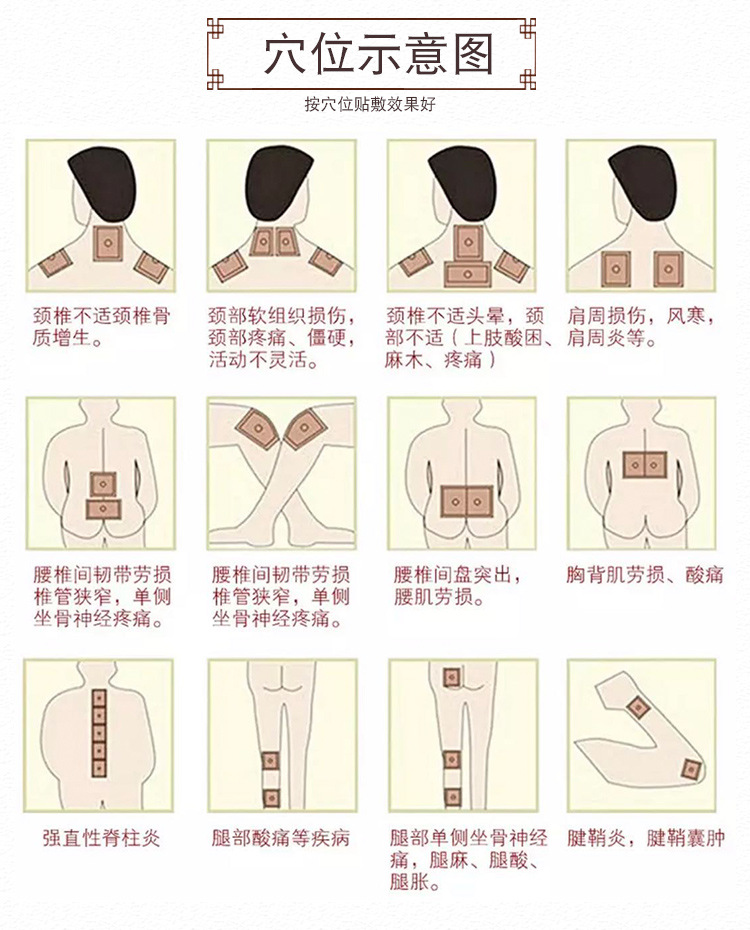 穴位示意图

按穴位贴敷效果好

颈椎不适颈椎骨质增生。

颈部软组织损伤，颈部疼痛、僵硬，活动不灵活。

颈椎不适头晕，颈部不适（上肢酸困、麻木、疼痛）

肩周损伤，风寒，肩周炎等。

腰椎间韧带劳损椎管狭窄，单侧坐骨神经疼痛。

腰椎间韧带劳损椎管狭窄，单侧坐骨神经疼痛。

腰椎间盘突出，腰肌劳损。

胸背肌劳损、酸痛

强直性脊柱炎

腿部酸痛等疾病

腿部单侧坐骨神经痛，腿麻、腿酸、腿胀。

腱鞘炎，腱鞘囊肿