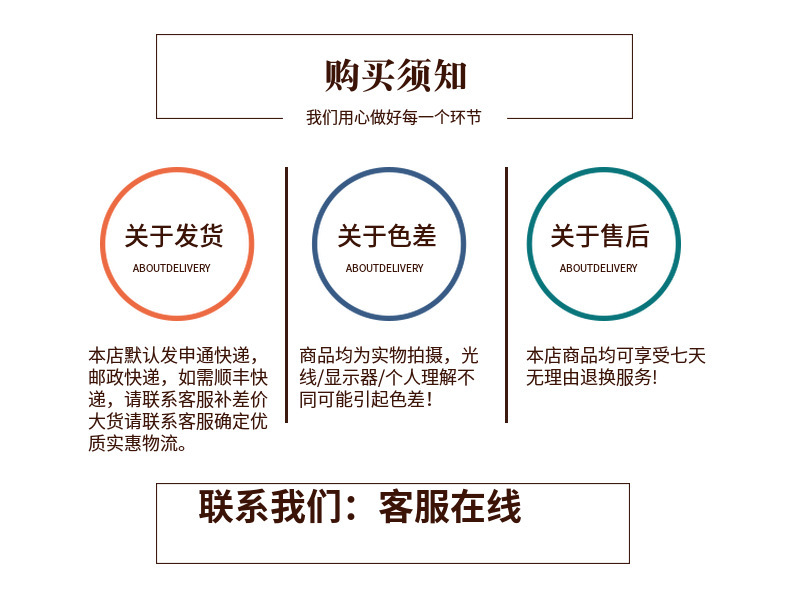 购买须知

我们用心做好每一个环节

关于发货

ABOUTDELIVERY

本店默认发申通快递，邮政快递，如需顺丰快递，请联系客服补差价大货请联系客服确定优质实惠物流。

关于色差

ABOUTDELIVERY

商品均为实物拍摄，光线/显示器/个人理解不同可能引起色差！

关于售后

ABOUTDELIVERY

本店商品均可享受七天无理由退换服务!

联系我们：客服在线