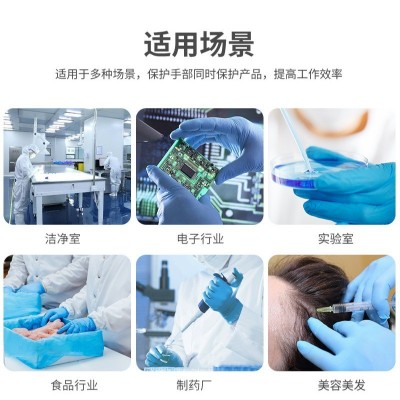 适用场景

适用于多种场景，保护手部同时保护产品，提高工作效率

洁净室

电子行业

实验室

食品行业

制药厂

美容美发