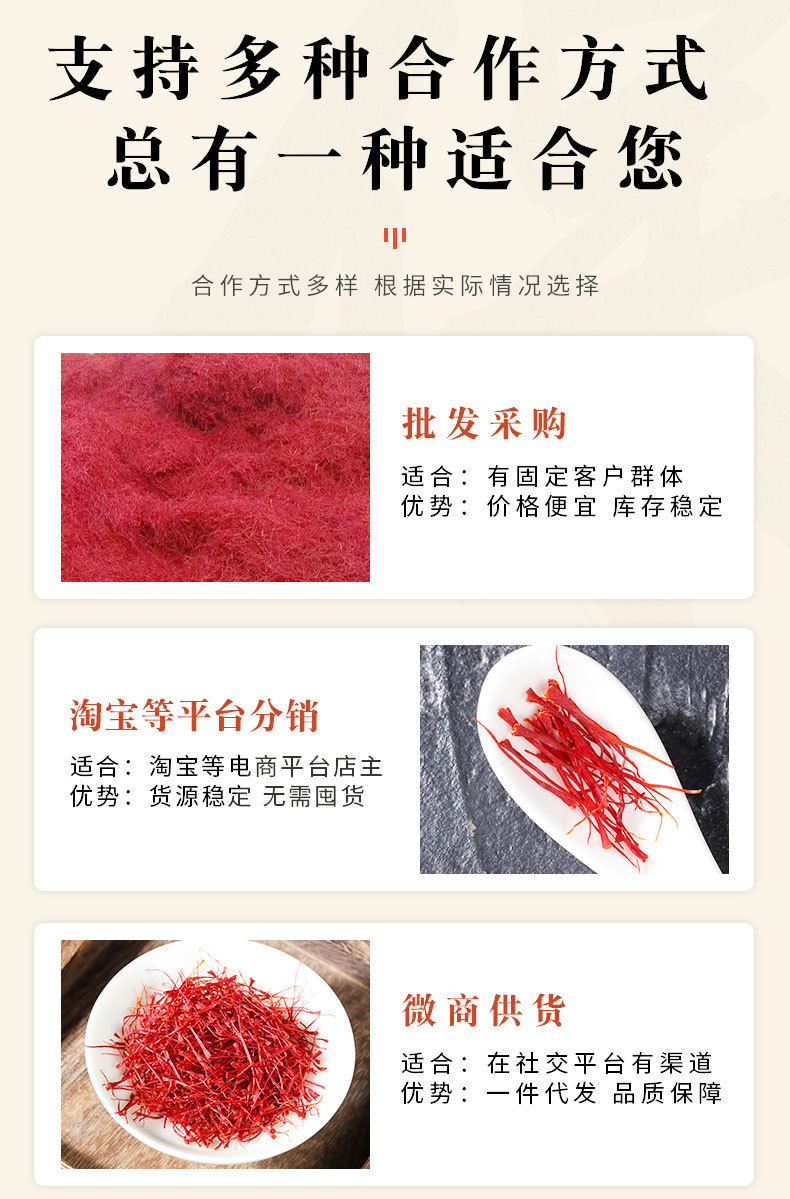 支持多种合作方式
总有一种适合您

合作方式多样 根据实际情况选择

批发采购
适合：有固定客户群体
优势：价格便宜 库存稳定

淘宝等平台分销
适合：淘宝等电商平台店主
优势：货源稳定 无需囤货

微商供货
适合：在社交平台有渠道
优势：一件代发 品质保障